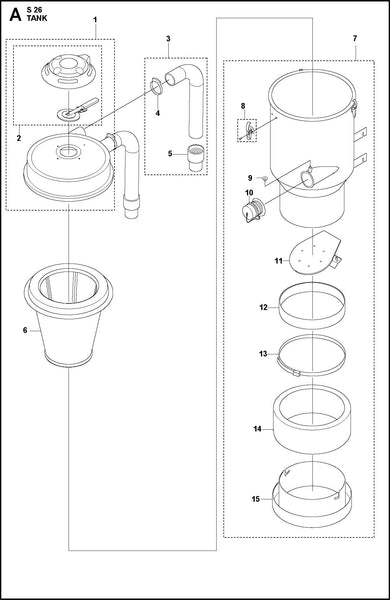 A S 26
TANK

1
2
3
4
5
6
7
8
9
10
11
12
13
14
15